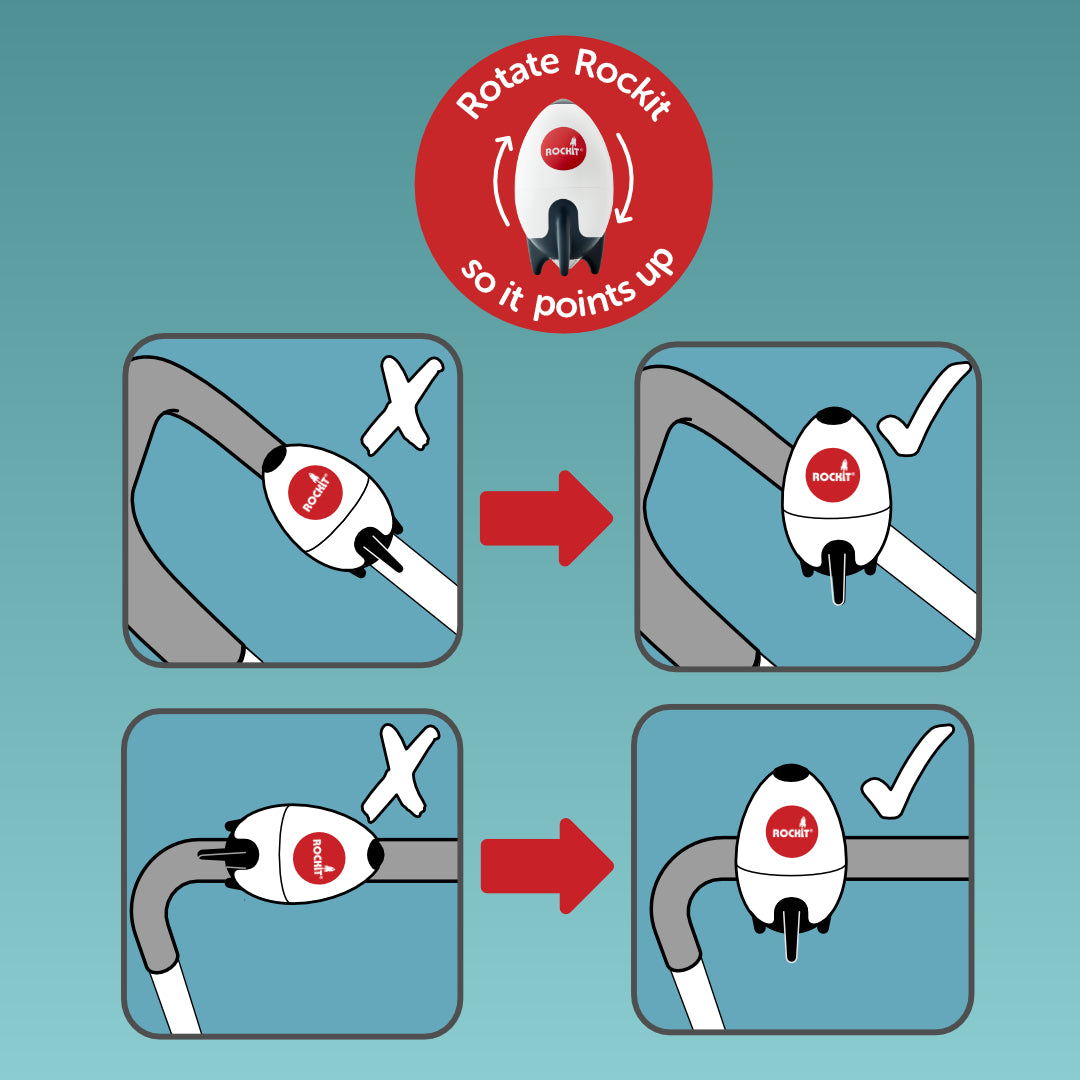 Rotate Rockit
ROCKIT
so it points up

ROCKIT

ROCKIT

ROCKIT

ROCKIT