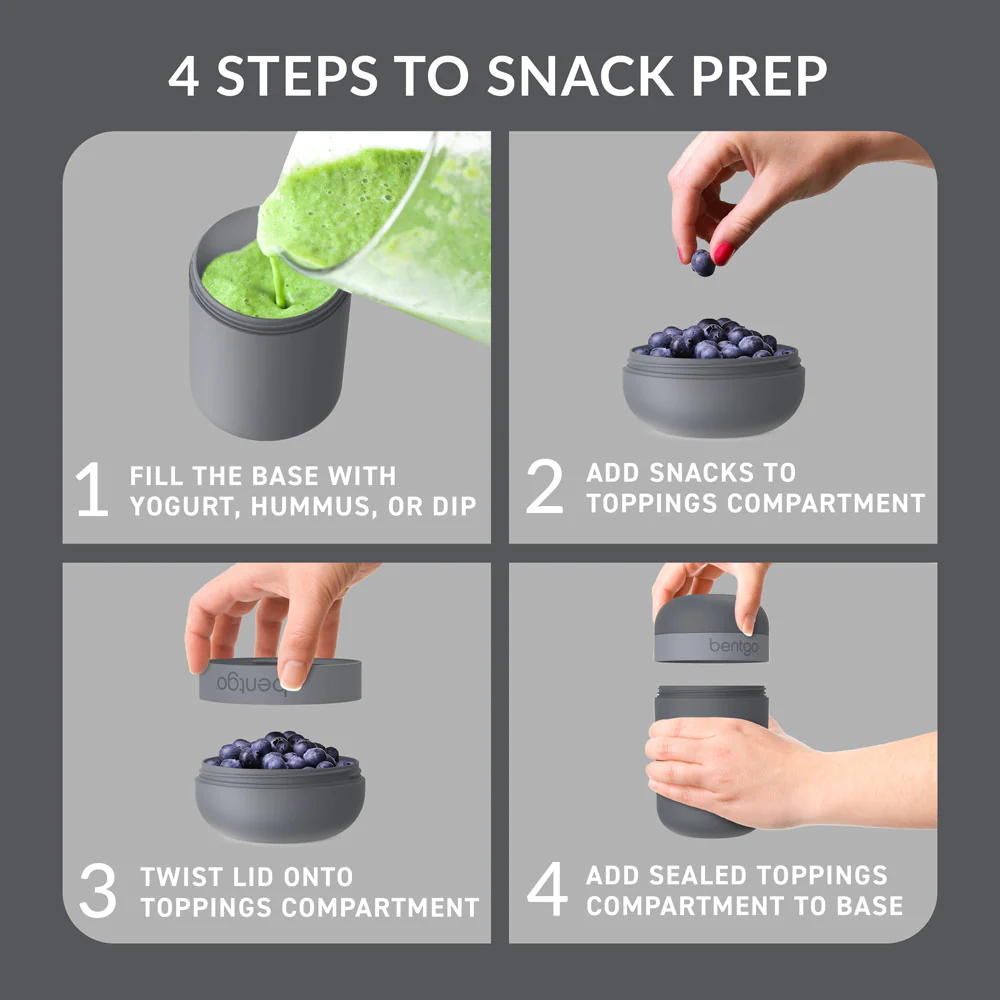 4 STEPS TO SNACK PREP

1 FILL THE BASE WITH YOGURT, HUMMUS, OR DIP

2 ADD SNACKS TO TOPPINGS COMPARTMENT

bentgo

3 TWIST LID ONTO TOPPINGS COMPARTMENT

bentgo

4 ADD SEALED TOPPINGS COMPARTMENT TO BASE